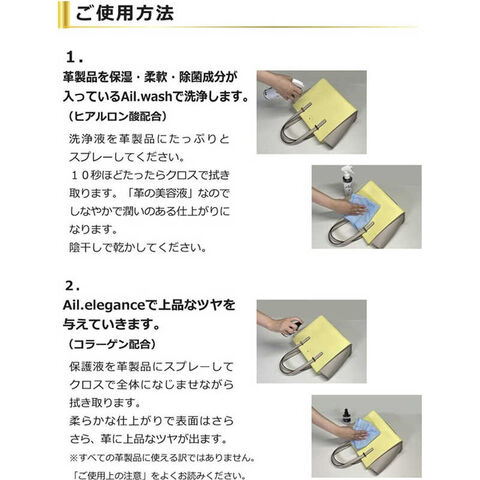 ご使用方法

1.
革製品を保湿・柔軟・除菌成分が入っているAil.washで洗浄します。
（ヒアルロン酸配合）

洗浄液を革製品にたっぷりとスプレーしてください。
１０秒ほどたったらクロスで拭き取ります。「革の美容液」なのでしなやかで潤いのある仕上がりになります。
陰干しで乾かしてください。

2.
Ail.eleganceで上品なツヤを与えていきます。
（コラーゲン配合）

保護液を革製品にスプレーしてクロスで全体になじませながら拭き取ります。
柔らかな仕上がりで表面はさらさら、革に上品なツヤが出ます。
※すべての革製品に使える訳ではありません。
「ご使用上の注意」をよくお読みください。