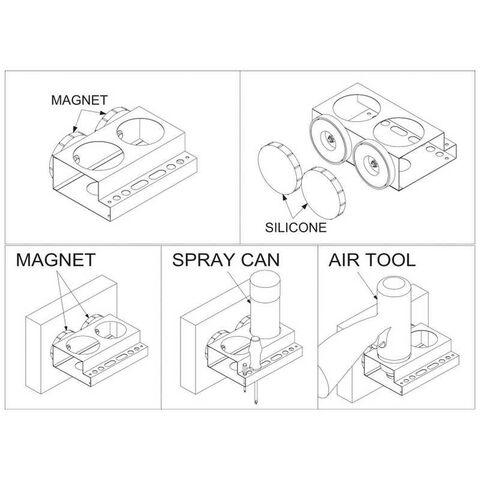 MAGNET

SILICONE

MAGNET

SPRAY CAN

AIR TOOL