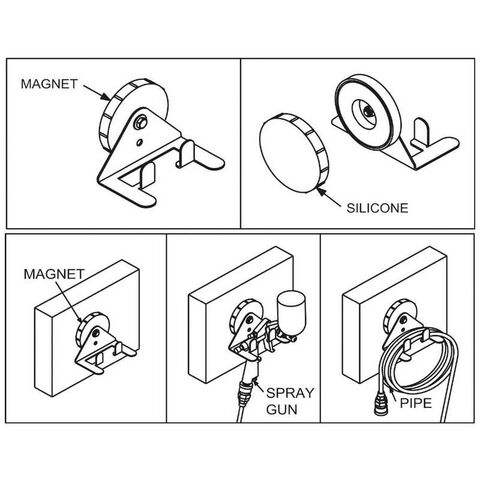 MAGNET

SILICONE

MAGNET

SPRAY GUN

PIPE