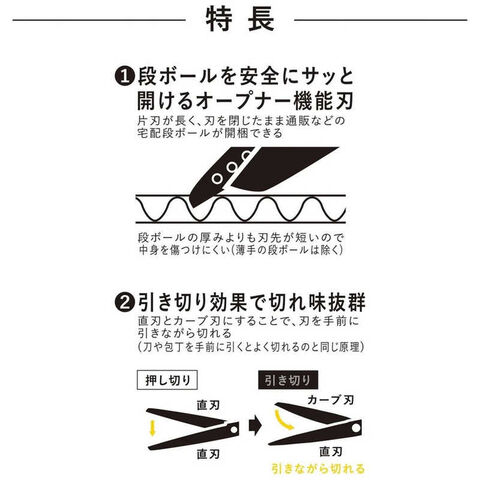 特長

❶段ボールを安全にサッと開けるオープナー機能刃

片刃が長く、刃を閉じたまま通販などの宅配段ボールが開梱できる

段ボールの厚みよりも刃先が短いので中身を傷つけにくい(薄手の段ボールは除く)

❷引き切り効果で切れ味抜群

直刃とカーブ刃にすることで、刃を手前に引きながら切れる
(刀や包丁を手前に引くとよく切れるのと同じ原理)

押し切り

直刃

直刃

引き切り

カーブ刃

直刃

引きながら切れる