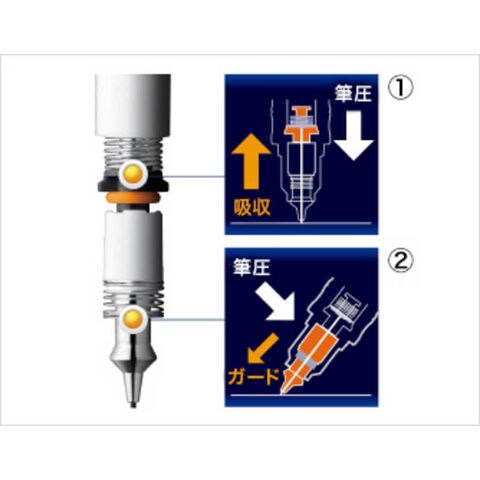 ①

筆圧

吸収

②

筆圧

ガード