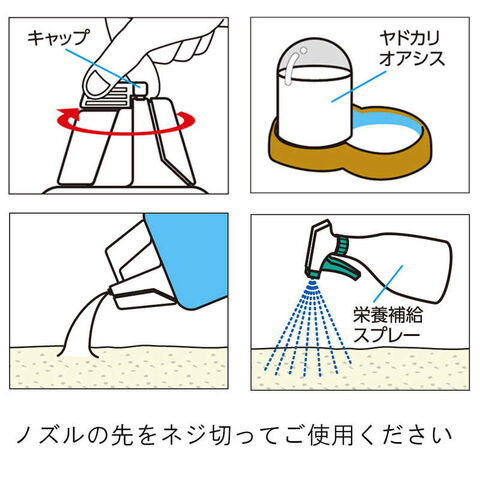 キャップ

ヤドカリ
オアシス

栄養補給
スプレー

ノズルの先をネジ切ってご使用ください