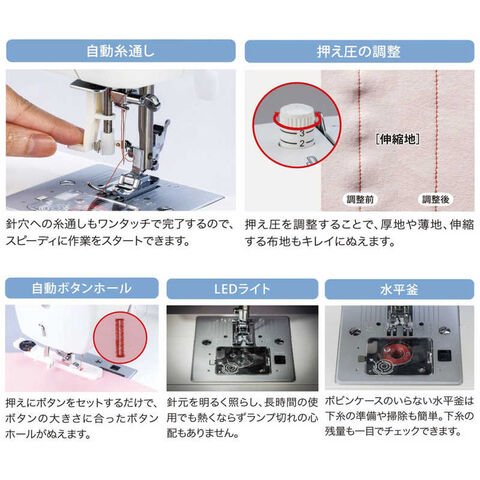 自動糸通し

針穴への糸通しもワンタッチで完了するので、スピーディに作業をスタートできます。

押え圧の調整

3
2

[伸縮地]

調整前

調整後

押え圧を調整することで、厚地や薄地、伸縮する布地もキレイにぬえます。

自動ボタンホール

押えにボタンをセットするだけで、ボタンの大きさに合ったボタンホールがぬえます。

LEDライト

針元を明るく照らし、長時間の使用でも熱くならずランプ切れの心配もありません。

水平釜

ボビンケースのいらない水平釜は下糸の準備や掃除も簡単。下糸の残量も一目でチェックできます。