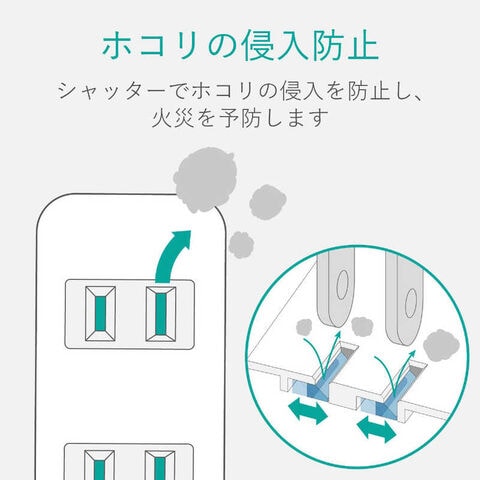 ホコリの侵入防止

シャッターでホコリの侵入を防止し、火災を予防します