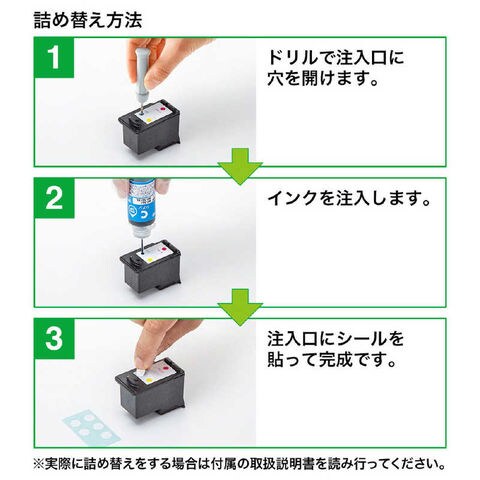 詰め替え方法

1

ドリルで注入口に穴を開けます。

2

C

インクを注入します。

3

注入口にシールを貼って完成です。

※実際に詰め替えをする場合は付属の取扱説明書を読み行ってください。