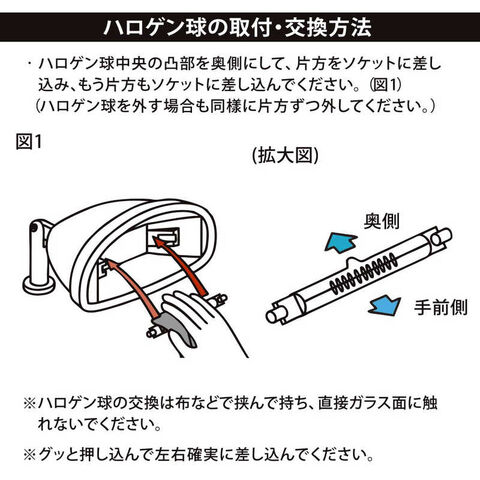 ハロゲン球の取付・交換方法

・ハロゲン球中央の凸部を奥側にして、片方をソケットに差し込み、もう片方もソケットに差し込んでください。(図1)
(ハロゲン球を外す場合も同様に片方ずつ外してください。)

図1

(拡大図)

奥側

手前側

※ハロゲン球の交換は布などで挟んで持ち、直接ガラス面に触れないでください。

※グッと押し込んで左右確実に差し込んでください。