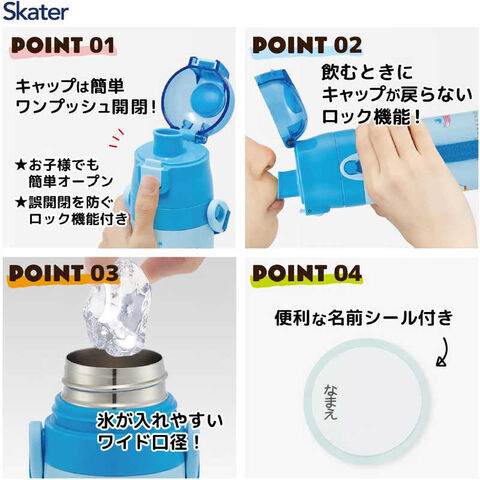 Skater

POINT 01

キャップは簡単
ワンプッシュ開閉!

★お子様でも
簡単オープン
★誤開閉を防ぐ
ロック機能付き

POINT 02

飲むときに
キャップが戻らない
ロック機能!

POINT 03

氷が入れやすい
ワイド口径!

POINT 04

便利な名前シール付き

なまえ