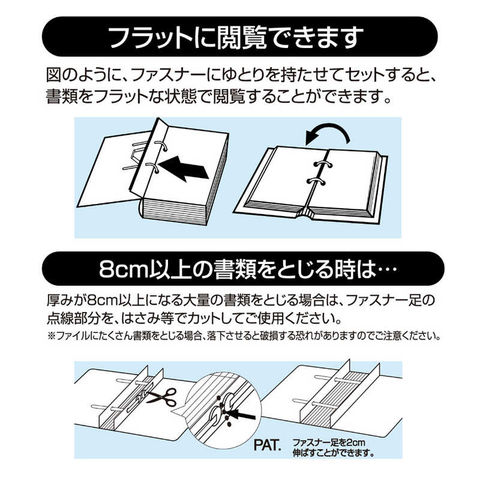 フラットに閲覧できます

図のように、ファスナーにゆとりを持たせてセットすると、書類をフラットな状態で閲覧することができます。

8cm以上の書類をとじる時は…

厚みが8cm以上になる大量の書類をとじる場合は、ファスナー足の点線部分を、はさみ等でカットしてご使用ください。
※ファイルにたくさん書類をとじる場合、落下させると破損する恐れがありますのでご注意ください。

PAT.

ファスナー足を2cm伸ばすことができます。