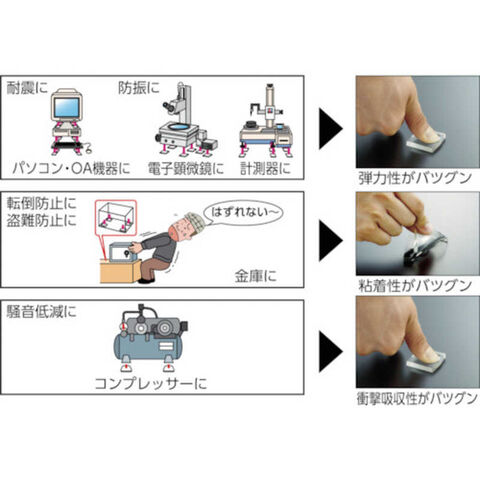 耐震に

防振に

パソコン・OA機器に

電子顕微鏡に

計測器に

弾力性がバツグン

転倒防止に
盗難防止に

はずれない～

金庫に

粘着性がバツグン

騒音低減に

コンプレッサーに

衝撃吸収性がバツグン