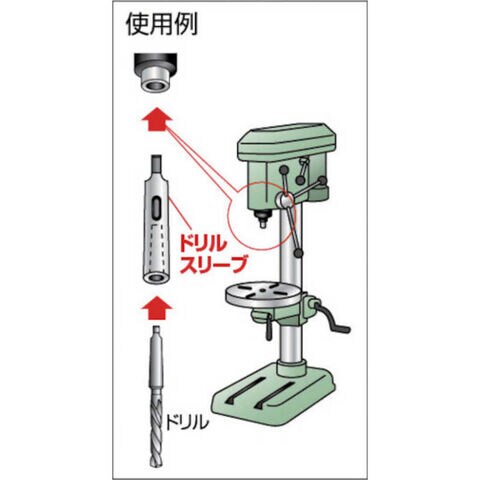 使用例

ドリル
スリーブ

ドリル