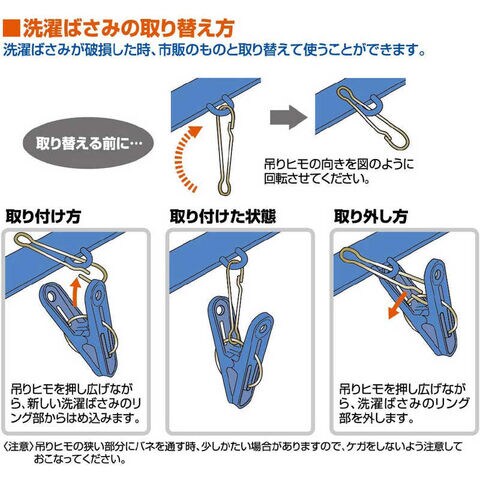 ■洗濯ばさみの取り替え方
洗濯ばさみが破損した時、市販のものと取り替えて使うことができます。

取り替える前に…

吊りヒモの向きを図のように回転させてください。

取り付け方

吊りヒモを押し広げながら、新しい洗濯ばさみのリング部からはめ込みます。

取り付けた状態

取り外し方

吊りヒモを押し広げながら、洗濯ばさみのリング部を外します。

〈注意〉吊りヒモの狭い部分にバネを通す時、少しかたい場合がありますので、ケガをしないよう注意しておこなってください。