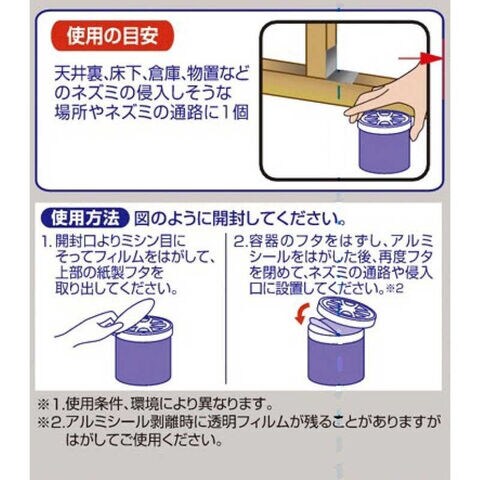 使用の目安

天井裏、床下、倉庫、物置などのネズミの侵入しそうな場所やネズミの通路に1個

使用方法 図のように開封してください。

1. 開封口よりミシン目にそってフィルムをはがして、上部の紙製フタを取り出してください。

2. 容器のフタをはずし、アルミシールをはがした後、再度フタを閉めて、ネズミの通路や侵入口に設置してください。※2

※1.使用条件、環境により異なります。
※2.アルミシール剥離時に透明フィルムが残ることがありますがはがしてご使用ください。