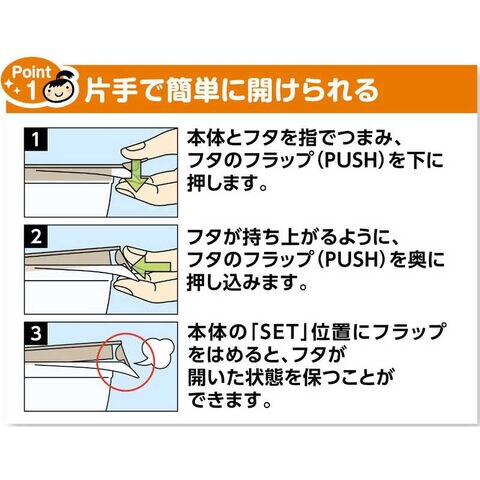 Point 1 片手で簡単に開けられる

1

本体とフタを指でつまみ、フタのフラップ(PUSH)を下に押します。

2

フタが持ち上がるように、フタのフラップ(PUSH)を奥に押し込みます。

3

本体の「SET」位置にフラップをはめると、フタが開いた状態を保つことができます。