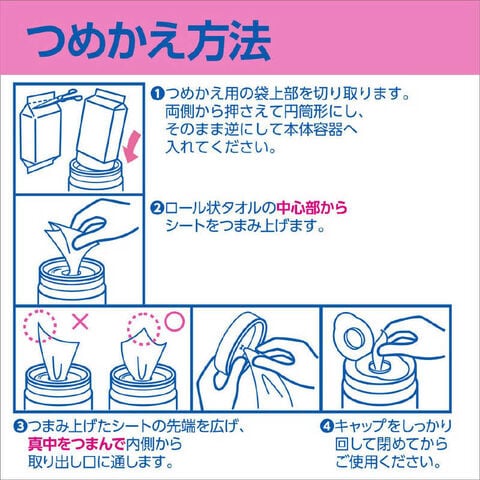 つめかえ方法

❶つめかえ用の袋上部を切り取ります。両側から押さえて円筒形にし、そのまま逆にして本体容器へ入れてください。

❷ロール状タオルの中心部からシートをつまみ上げます。

×

○

❸つまみ上げたシートの先端を広げ、真中をつまんで内側から取り出し口に通します。

❹キャップをしっかり回して閉めてからご使用ください。