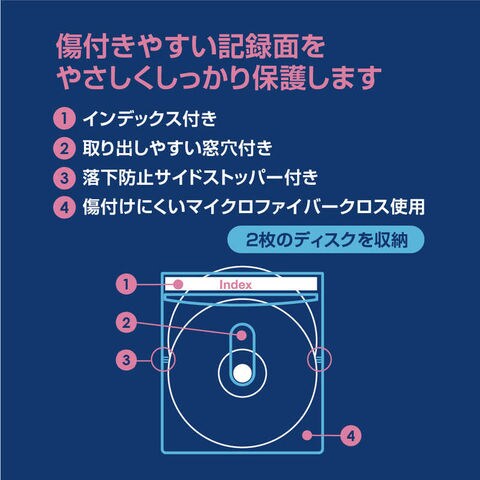 傷付きやすい記録面を
やさしくしっかり保護します

1 インデックス付き
2 取り出しやすい窓穴付き
3 落下防止サイドストッパー付き
4 傷付けにくいマイクロファイバークロス使用

2枚のディスクを収納

1
Index
2
3
4