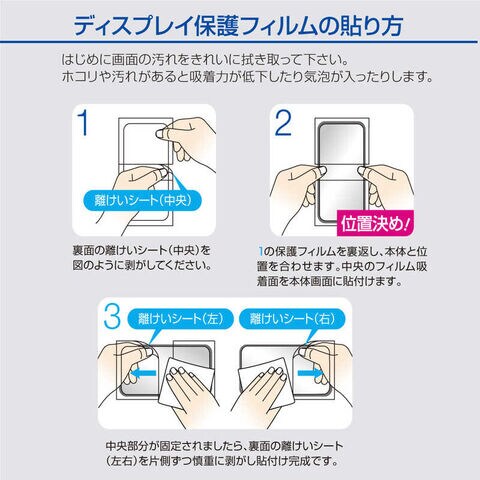 ディスプレイ保護フィルムの貼り方

はじめに画面の汚れをきれいに拭き取って下さい。
ホコリや汚れがあると吸着力が低下したり気泡が入ったりします。

1

離けいシート(中央)

裏面の離けいシート(中央)を図のように剥がしてください。

2

位置決め!

1の保護フィルムを裏返し、本体と位置を合わせます。中央のフィルム吸着面を本体画面に貼付けます。

3

離けいシート(左)

離けいシート(右)

中央部分が固定されましたら、裏面の離けいシート(左右)を片側ずつ慎重に剥がし貼付け完成です。