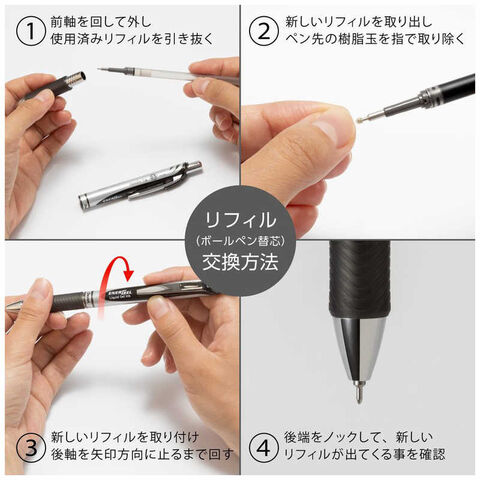 ① 前軸を回して外し
使用済みリフィルを引き抜く

② 新しいリフィルを取り出し
ペン先の樹脂玉を指で取り除く

リフィル
(ボールペン替芯)
交換方法

ENERGEL

③ 新しいリフィルを取り付け
後軸を矢印方向に止るまで回す

④ 後端をノックして、新しい
リフィルが出てくる事を確認