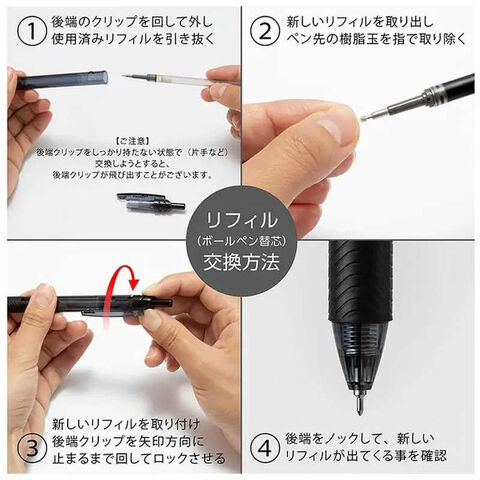 ① 後端のクリップを回して外し
使用済みリフィルを引き抜く

【ご注意】
後端クリップをしっかり持たない状態で（片手など）
交換しようとすると、
後端クリップが飛び出すことがございます。

② 新しいリフィルを取り出し
ペン先の樹脂玉を指で取り除く

リフィル
（ボールペン替芯）
交換方法

③ 新しいリフィルを取り付け
後端クリップを矢印方向に
止まるまで回してロックさせる

④ 後端をノックして、新しい
リフィルが出てくる事を確認