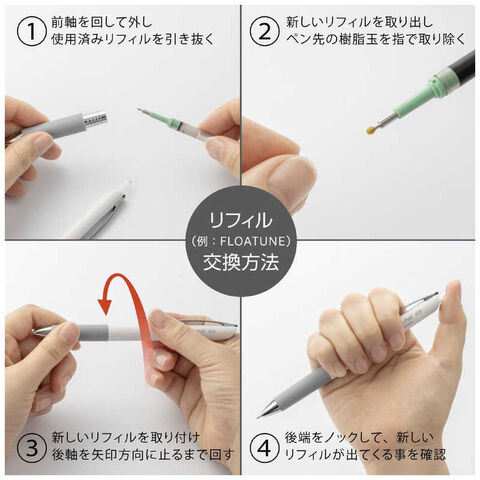 ① 前軸を回して外し
使用済みリフィルを引き抜く

② 新しいリフィルを取り出し
ペン先の樹脂玉を指で取り除く

リフィル
（例：FLOATUNE）
交換方法

③ 新しいリフィルを取り付け
後軸を矢印方向に止るまで回す

④ 後端をノックして、新しい
リフィルが出てくる事を確認