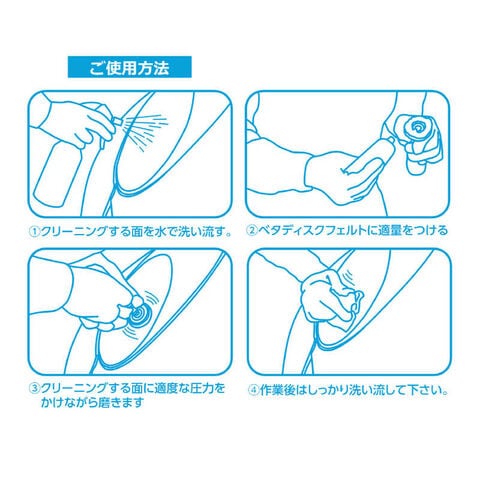 ご使用方法

①クリーニングする面を水で洗い流す。

②ベタディスクフェルトに適量をつける

③クリーニングする面に適度な圧力をかけながら磨きます

④作業後はしっかり洗い流して下さい。