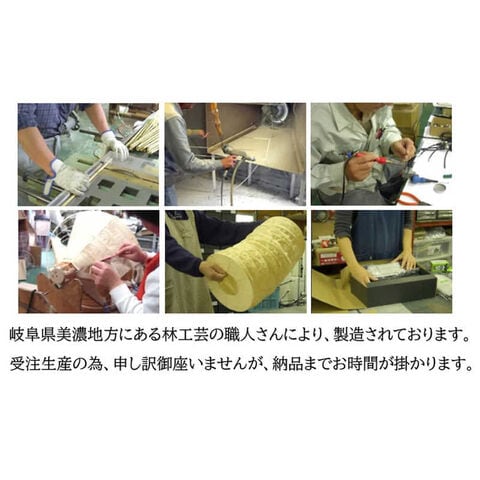 岐阜県美濃地方にある林工芸の職人さんにより、製造されております。
受注生産の為、申し訳御座いませんが、納品までお時間が掛かります。