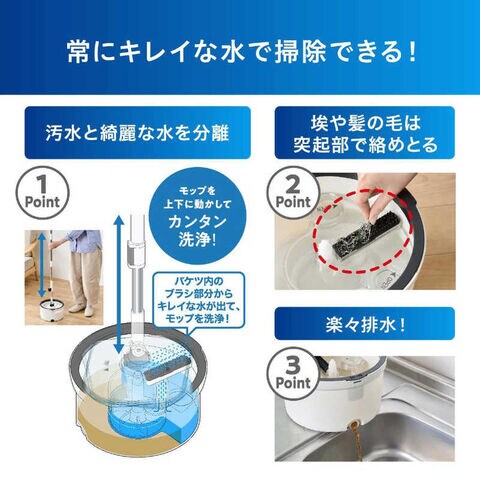 常にキレイな水で掃除できる！

汚水と綺麗な水を分離

1 Point

モップを上下に動かしてカンタン洗浄！

バケツ内のブラシ部分からキレイな水が出て、モップを洗浄！

埃や髪の毛は突起部で絡めとる

2 Point

楽々排水！

3 Point