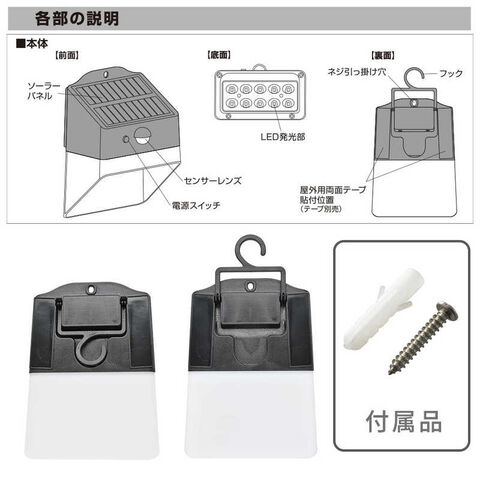 各部の説明

■本体

【前面】

ソーラーパネル

センサーレンズ

電源スイッチ

【底面】

LED発光部

【裏面】

ネジ引っ掛け穴

フック

屋外用両面テープ貼付位置
（テープ別売）

付属品