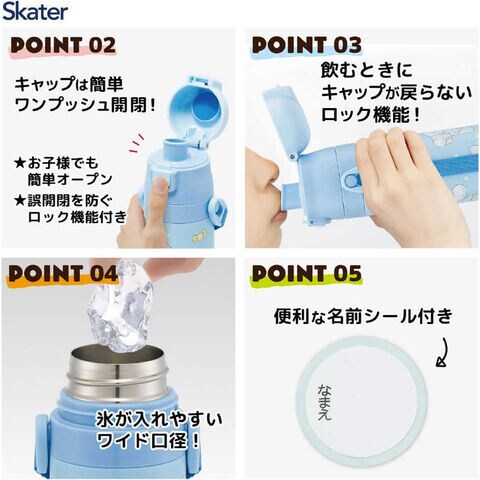 Skater

POINT 02

キャップは簡単
ワンプッシュ開閉！

★お子様でも
簡単オープン
★誤開閉を防ぐ
ロック機能付き

POINT 03

飲むときに
キャップが戻らない
ロック機能！

POINT 04

氷が入れやすい
ワイド口径！

POINT 05

便利な名前シール付き

なまえ