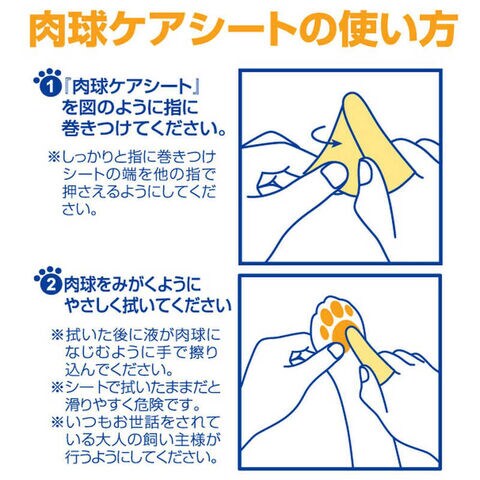 肉球ケアシートの使い方

1 『肉球ケアシート』を図のように指に巻きつけてください。

※しっかりと指に巻きつけシートの端を他の指で押さえるようにしてください。

2 肉球をみがくようにやさしく拭いてください

※拭いた後に液が肉球になじむように手で擦り込んでください。
※シートで拭いたままだと滑りやすく危険です。
※いつもお世話をされている大人の飼い主様が行うようにしてください。