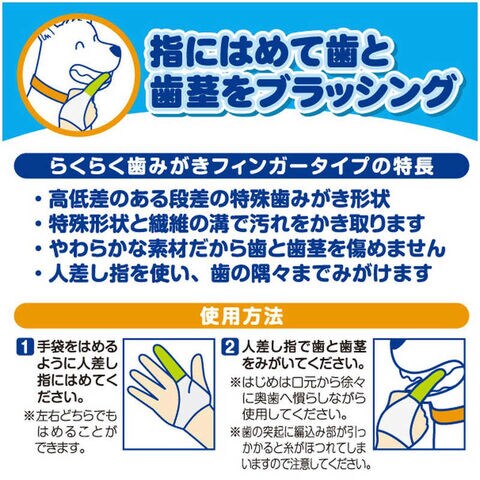 指にはめて歯と歯茎をブラッシング

らくらく歯みがきフィンガータイプの特長

・高低差のある段差の特殊歯みがき形状
・特殊形状と繊維の溝で汚れをかき取ります
・やわらかな素材だから歯と歯茎を傷めません
・人差し指を使い、歯の隅々までみがけます

使用方法

1 手袋をはめるように人差し指にはめてください。
※左右どちらでもはめることができます。

2 人差し指で歯と歯茎をみがいてください。
※はじめは口元から徐々に奥歯へ慣らしながら使用してください。
※歯の突起に編込み部が引っかかると糸がほつれてしまいますので注意してください。