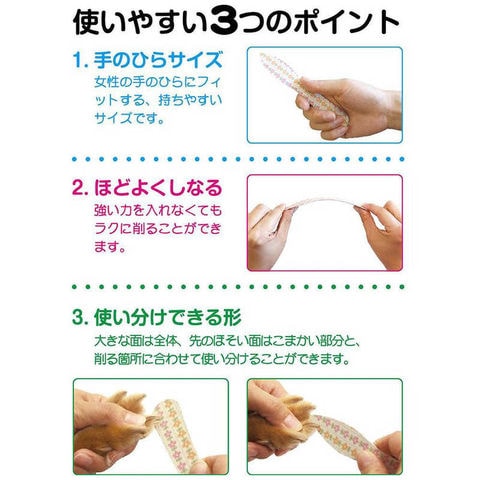 使いやすい3つのポイント

1. 手のひらサイズ
女性の手のひらにフィットする、持ちやすいサイズです。

2. ほどよくしなる
強い力を入れなくてもラクに削ることができます。

3. 使い分けできる形
大きな面は全体、先のほそい面はこまかい部分と、削る箇所に合わせて使い分けることができます。