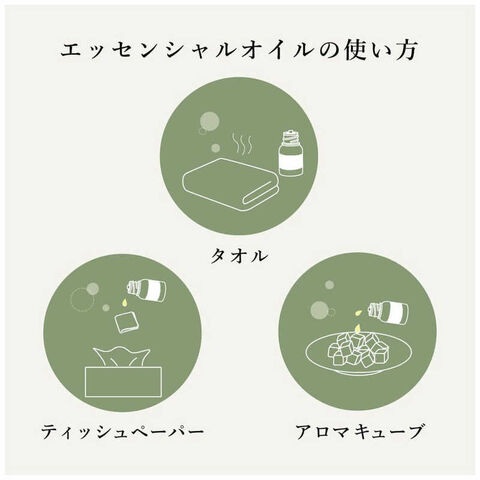 エッセンシャルオイルの使い方

タオル

ティッシュペーパー

アロマキューブ