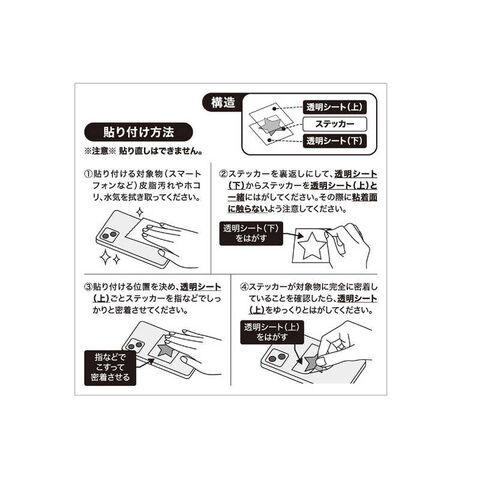 構造

透明シート(上)

ステッカー

透明シート(下)

貼り付け方法

※注意※ 貼り直しはできません。

①貼り付ける対象物(スマートフォンなど)皮脂汚れやホコリ、水気を拭き取ってください。

②ステッカーを裏返しにして、透明シート(下)からステッカーを透明シート(上)と一緒にはがしてください。その際に粘着面に触らないよう注意してください。

透明シート(下)をはがす

③貼り付ける位置を決め、透明シート(上)ごとステッカーを指などでしっかりと密着させてください。

指などでこすって密着させる

④ステッカーが対象物に完全に密着していることを確認したら、透明シート(上)をゆっくりとはがしてください。

透明シート(上)をはがす