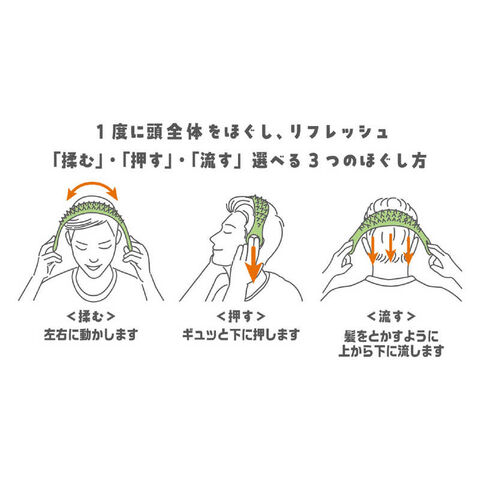 1度に頭全体をほぐし、リフレッシュ
「揉む」・「押す」・「流す」選べる3つのほぐし方

<揉む>
左右に動かします

<押す>
ギュッと下に押します

<流す>
髪をとかすように
上から下に流します