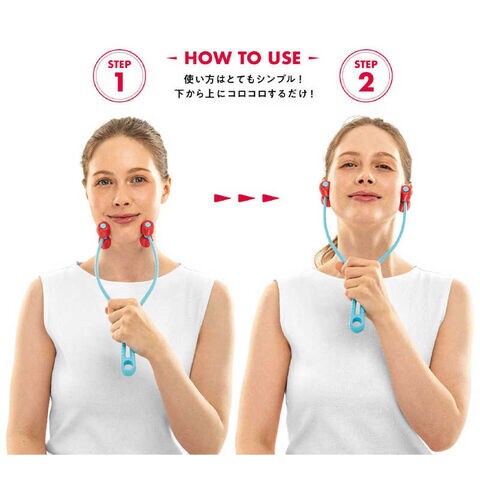 STEP 1

- HOW TO USE -

使い方はとてもシンプル！
下から上にコロコロするだけ！

STEP 2