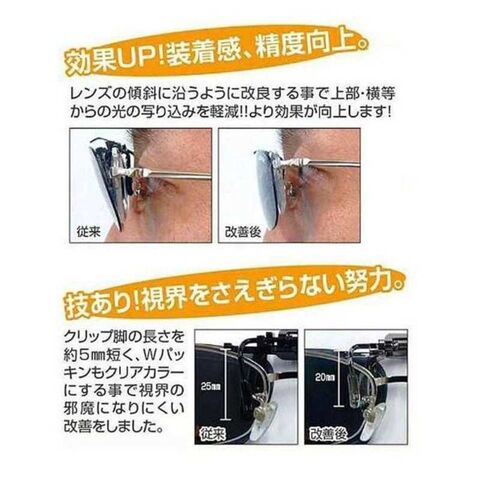 効果UP!装着感、精度向上。

レンズの傾斜に沿うように改良する事で上部・横等からの光の写り込みを軽減!!より効果が向上します!

従来

改善後

技あり!視界をさえぎらない努力。

クリップ脚の長さを約5㎜短く、Wパッキンもクリアカラーにする事で視界の邪魔になりにくい改善をしました。

25㎜

従来

20㎜

改善後