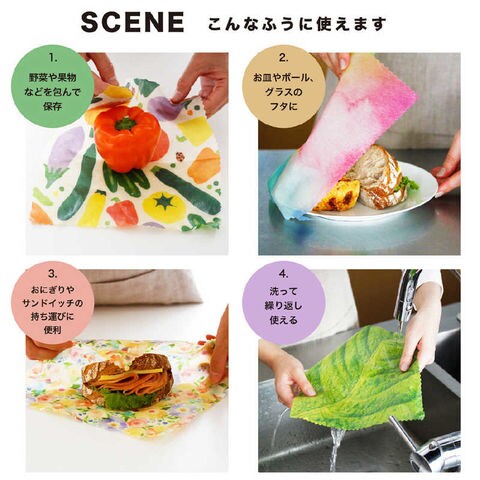 SCENE こんなふうに使えます

1.
野菜や果物などを包んで保存

2.
お皿やボール、グラスのフタに

3.
おにぎりやサンドイッチの持ち運びに便利

4.
洗って繰り返し使える