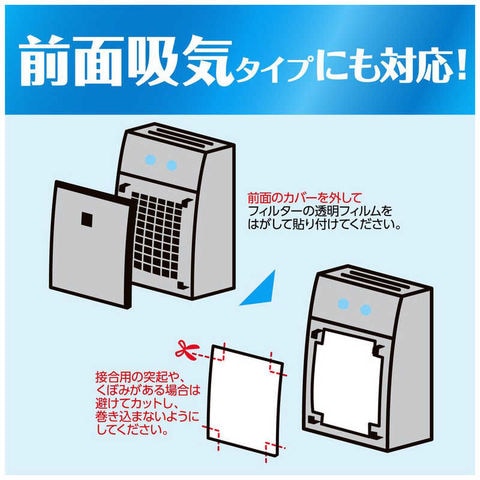 前面吸気タイプにも対応!

前面のカバーを外して
フィルターの透明フィルムを
はがして貼り付けてください。

接合用の突起や、
くぼみがある場合は
避けてカットし、
巻き込まないように
してください。