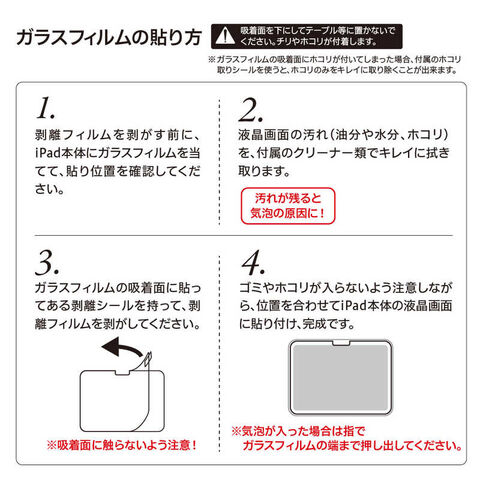 ガラスフィルムの貼り方

吸着面を下にしてテーブル等に置かないでください。チリやホコリが付着します。

※ガラスフィルムの吸着面にホコリが付いてしまった場合、付属のホコリ取りシールを使うと、ホコリのみをキレイに取り除くことが出来ます。

1.
剥離フィルムを剥がす前に、iPad本体にガラスフィルムを当てて、貼り位置を確認してください。

2.
液晶画面の汚れ(油分や水分、ホコリ)を、付属のクリーナー類でキレイに拭き取ります。

汚れが残ると気泡の原因に!

3.
ガラスフィルムの吸着面に貼ってある剥離シールを持って、剥離フィルムを剥がしてください。

※吸着面に触らないよう注意!

4.
ゴミやホコリが入らないよう注意しながら、位置を合わせてiPad本体の液晶画面に貼り付け、完成です。

※気泡が入った場合は指でガラスフィルムの端まで押し出してください。