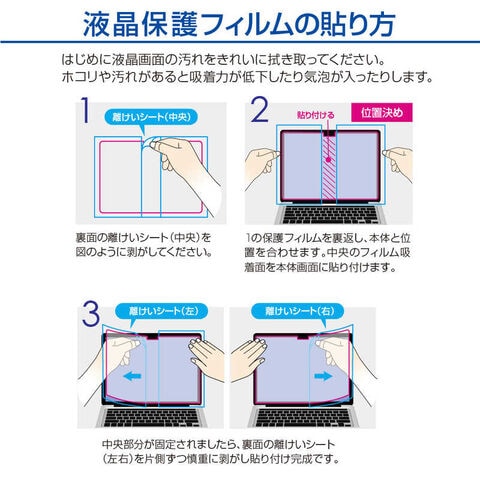 液晶保護フィルムの貼り方

はじめに液晶画面の汚れをきれいに拭き取ってください。
ホコリや汚れがあると吸着力が低下したり気泡が入ったりします。

1

離けいシート(中央)

裏面の離けいシート(中央)を図のように剥がしてください。

2

貼り付ける

位置決め

1の保護フィルムを裏返し、本体と位置を合わせます。中央のフィルム吸着面を本体画面に貼り付けます。

3

離けいシート(左)

離けいシート(右)

中央部分が固定されましたら、裏面の離けいシート(左右)を片側ずつ慎重に剥がし貼り付け完成です。