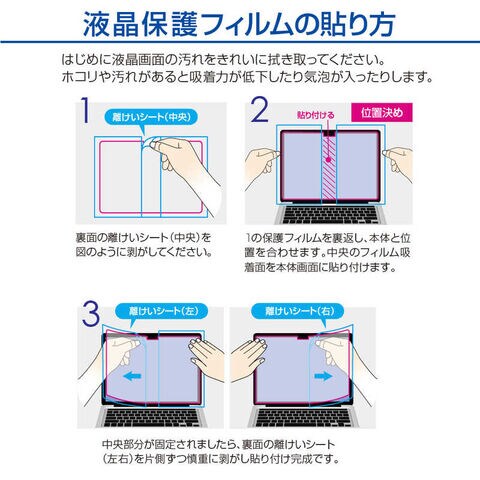 液晶保護フィルムの貼り方

はじめに液晶画面の汚れをきれいに拭き取ってください。
ホコリや汚れがあると吸着力が低下したり気泡が入ったりします。

1

離けいシート(中央)

裏面の離けいシート(中央)を図のように剥がしてください。

2

貼り付ける

位置決め

1の保護フィルムを裏返し、本体と位置を合わせます。中央のフィルム吸着面を本体画面に貼り付けます。

3

離けいシート(左)

離けいシート(右)

中央部分が固定されましたら、裏面の離けいシート(左右)を片側ずつ慎重に剥がし貼り付け完成です。