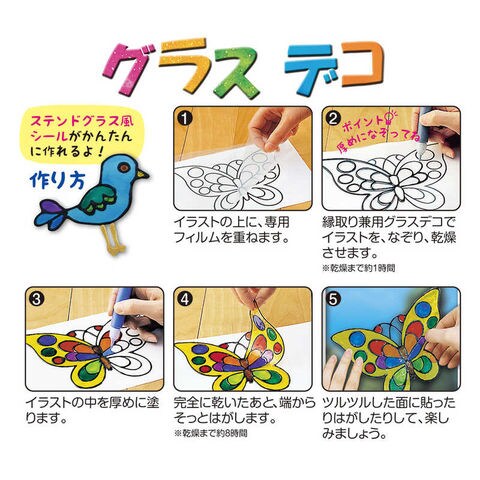 グラス デコ

ステンドグラス風シールがかんたんに作れるよ！

作り方

1
イラストの上に、専用フィルムを重ねます。

2
ポイント 厚めになぞってね
縁取り兼用グラスデコでイラストを、なぞり、乾燥させます。
※乾燥まで約1時間

3
イラストの中を厚めに塗ります。

4
完全に乾いたあと、端からそっとはがします。
※乾燥まで約8時間

5
ツルツルした面に貼ったりはがしたりして、楽しみましょう。