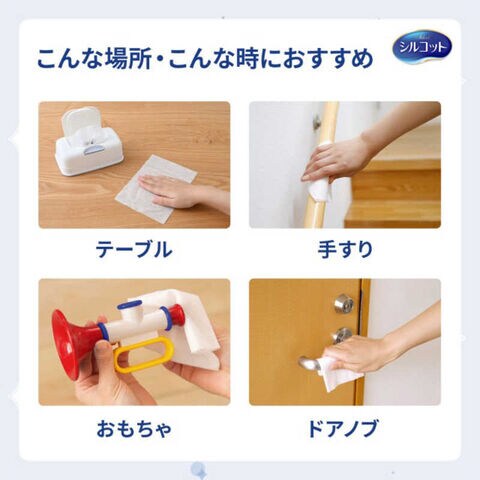 こんな場所・こんな時におすすめ

シルコット

テーブル

手すり

おもちゃ

ドアノブ