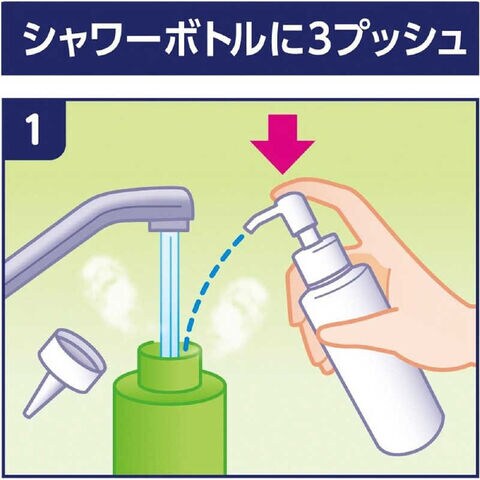 シャワーボトルに3プッシュ

1