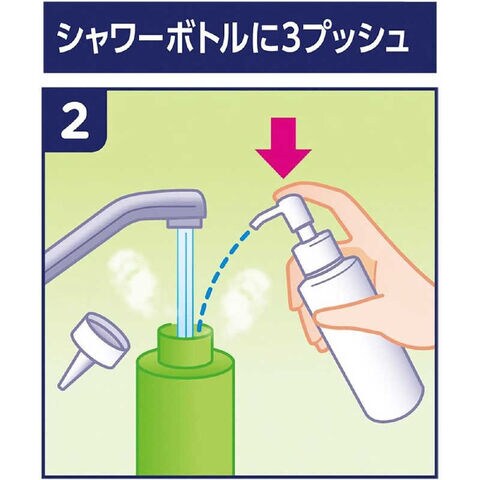 シャワーボトルに3プッシュ

2