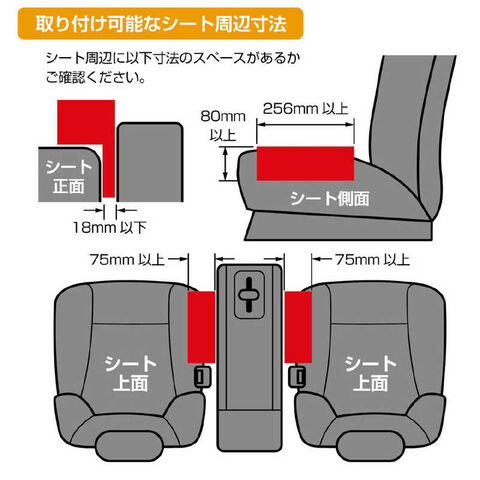 取り付け可能なシート周辺寸法

シート周辺に以下寸法のスペースがあるかご確認ください。

シート正面

18mm 以下

80mm 以上

256mm 以上

シート側面

75mm 以上

75mm 以上

シート上面

シート上面