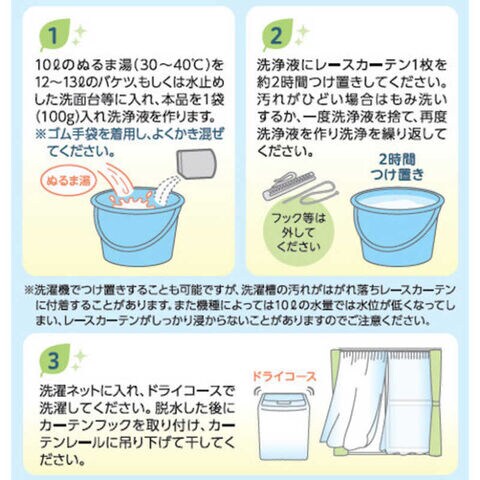 1

10ℓのぬるま湯(30～40℃)を12～13ℓのバケツ、もしくは水止めした洗面台等に入れ、本品を1袋(100g)入れ洗浄液を作ります。
※ゴム手袋を着用し、よくかき混ぜてください。

ぬるま湯

2

洗浄液にレースカーテン1枚を約2時間つけ置きしてください。汚れがひどい場合はもみ洗いするか、一度洗浄液を捨て、再度洗浄液を作り洗浄を繰り返してください。

2時間つけ置き

フック等は外してください

※洗濯機でつけ置きすることも可能ですが、洗濯槽の汚れがはがれ落ちレースカーテンに付着することがあります。また機種によっては10ℓの水量では水位が低くなってしまい、レースカーテンがしっかり浸からないことがありますのでご注意ください。

3

洗濯ネットに入れ、ドライコースで洗濯してください。脱水した後にカーテンフックを取り付け、カーテンレールに吊り下げて干してください。

ドライコース