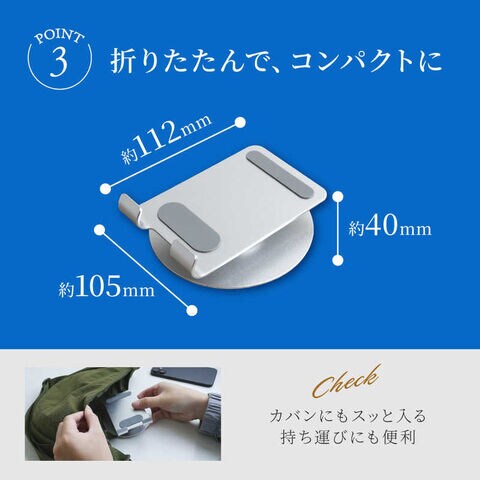 POINT
3
折りたたんで、コンパクトに

約112mm
約40mm
約105mm

Check
カバンにもスッと入る
持ち運びにも便利