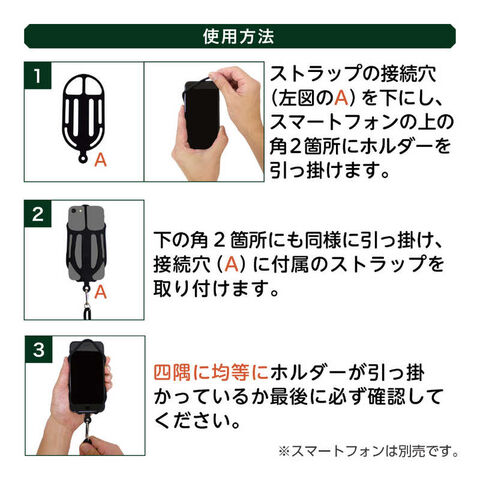 使用方法

1

A

ストラップの接続穴（左図のA）を下にし、スマートフォンの上の角2箇所にホルダーを引っ掛けます。

2

A

下の角2箇所にも同様に引っ掛け、接続穴（A）に付属のストラップを取り付けます。

3

四隅に均等にホルダーが引っ掛かっているか最後に必ず確認してください。

※スマートフォンは別売です。