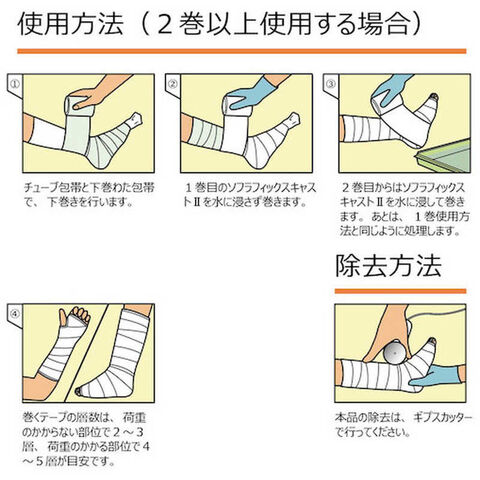 使用方法（２巻以上使用する場合）

①

チューブ包帯と下巻わた包帯で、下巻きを行います。

②

１巻目のソフラフィックスキャストⅡを水に浸さず巻きます。

③

２巻目からはソフラフィックスキャストⅡを水に浸して巻きます。あとは、１巻使用方法と同じように処理します。

④

巻くテープの層数は、荷重のかからない部位で２～３層、荷重のかかる部位で４～５層が目安です。

除去方法

本品の除去は、ギプスカッターで行ってください。